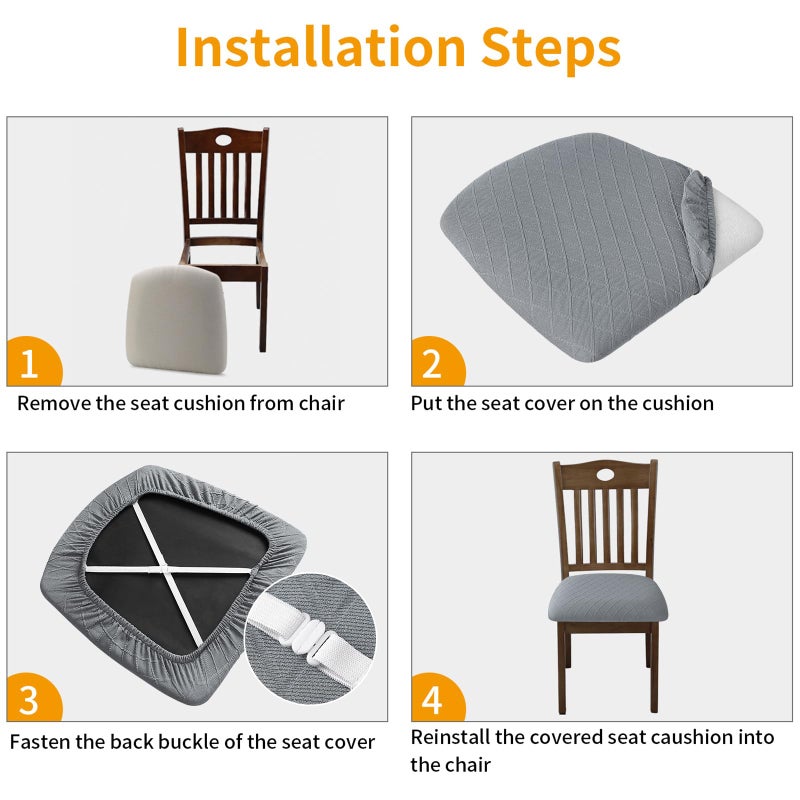 Installation Steps

1
Remove the seat cushion from chair

2
Put the seat cover on the cushion

3
Fasten the back buckle of the seat cover

4
Reinstall the covered seat caushion into the chair